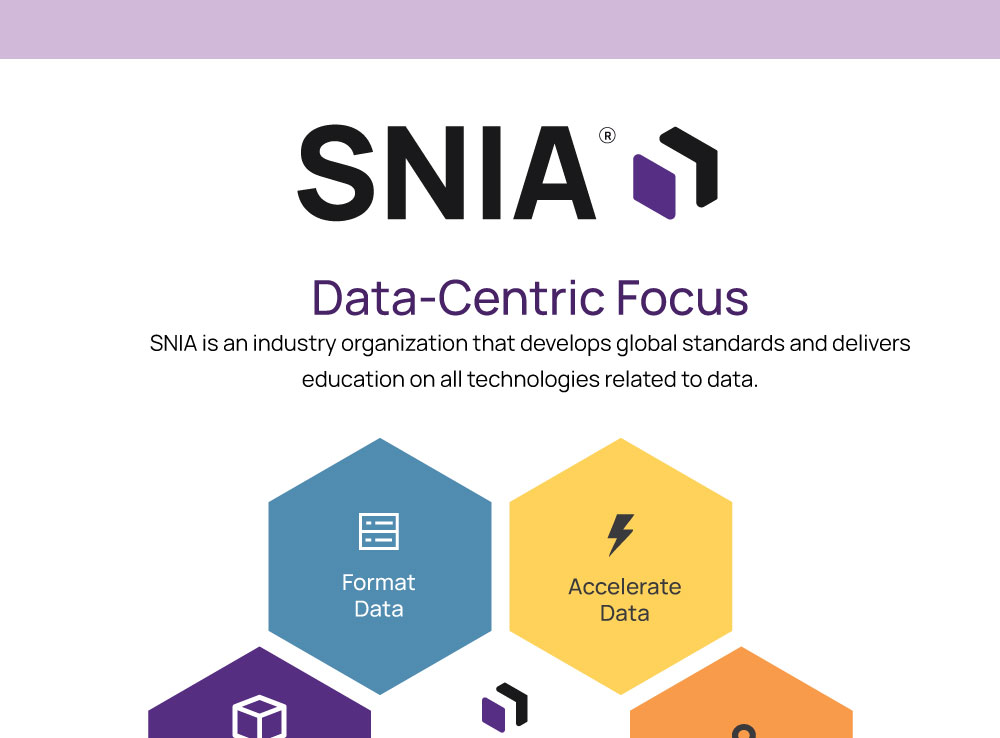 SNIA®

Data-Centric Focus

SNIA is an industry organization that develops global standards and delivers education on all technologies related to data.

Format Data

Accelerate Data